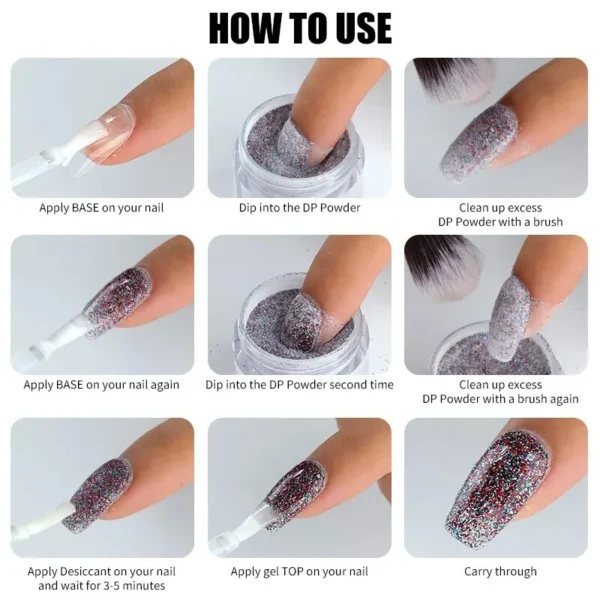 HOW TO USE

Apply BASE on your nail

Dip into the DP Powder

Clean up excess DP Powder with a brush

Apply BASE on your nail again

Dip into the DP Powder second time

Clean up excess DP Powder with a brush again

Apply Desiccant on your nail and wait for 3-5 minutes

Apply gel TOP on your nail

Carry through